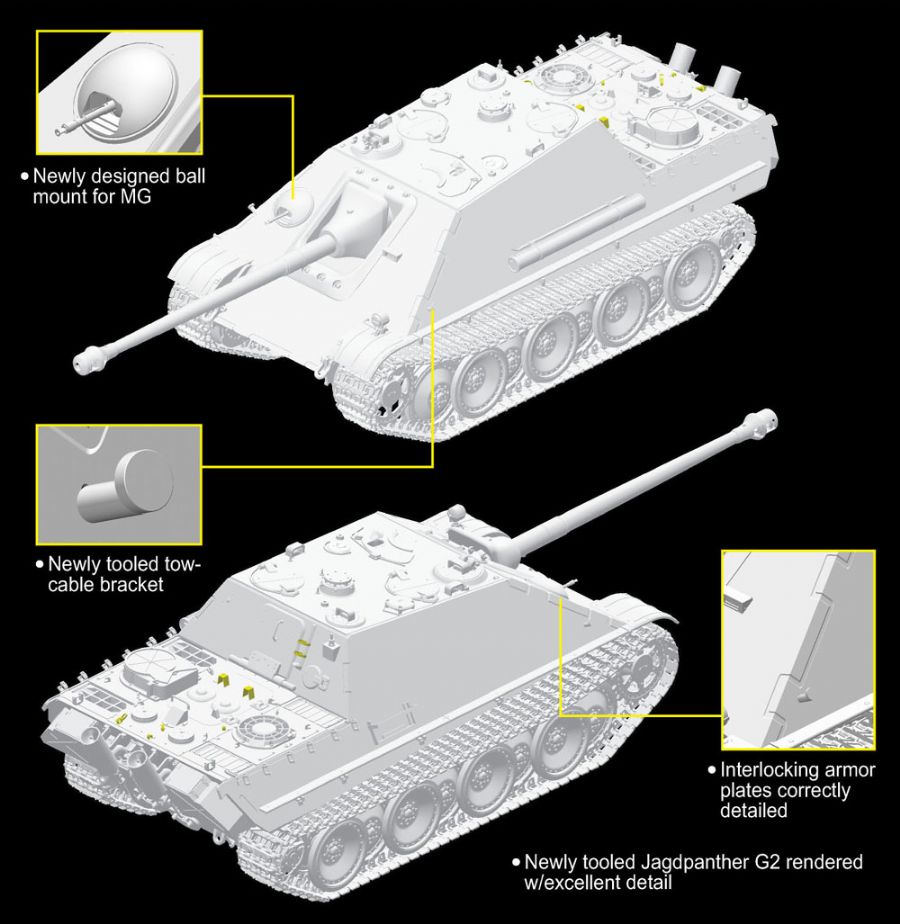 • Newly designed ball mount for MG

• Newly tooled tow-cable bracket

• Interlocking armor plates correctly detailed

• Newly tooled Jagdpanther G2 rendered w/excellent detail